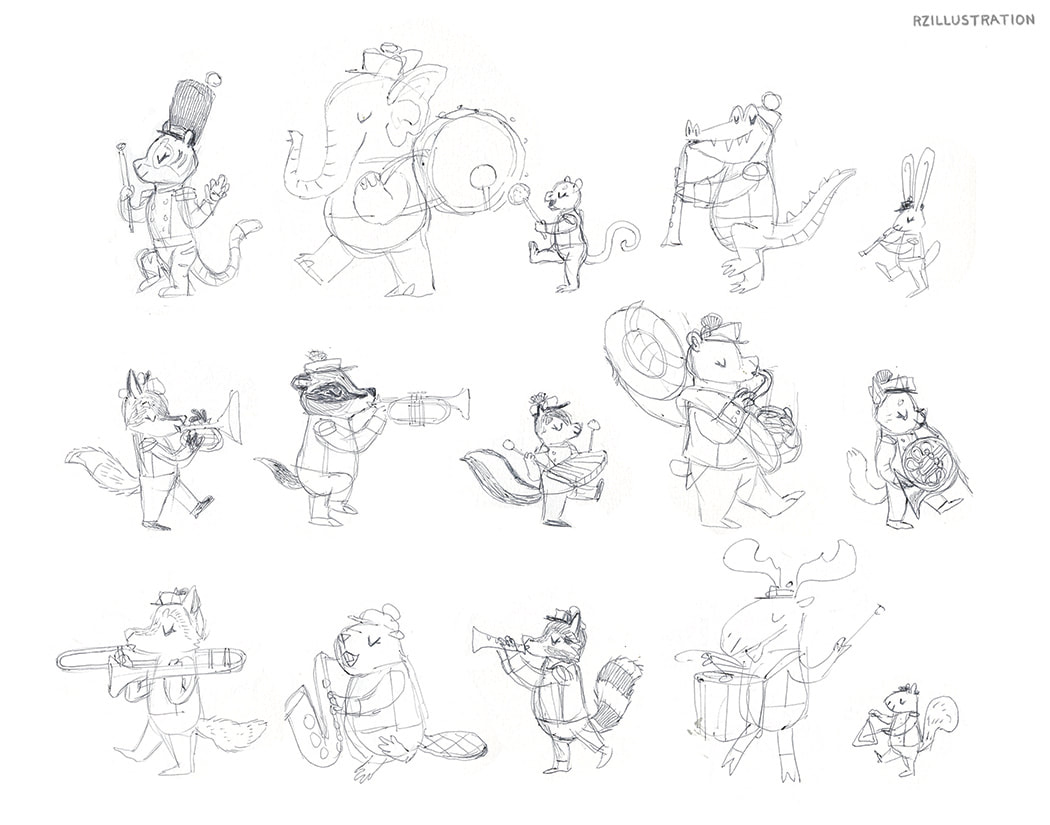 RZILLUSTRATION